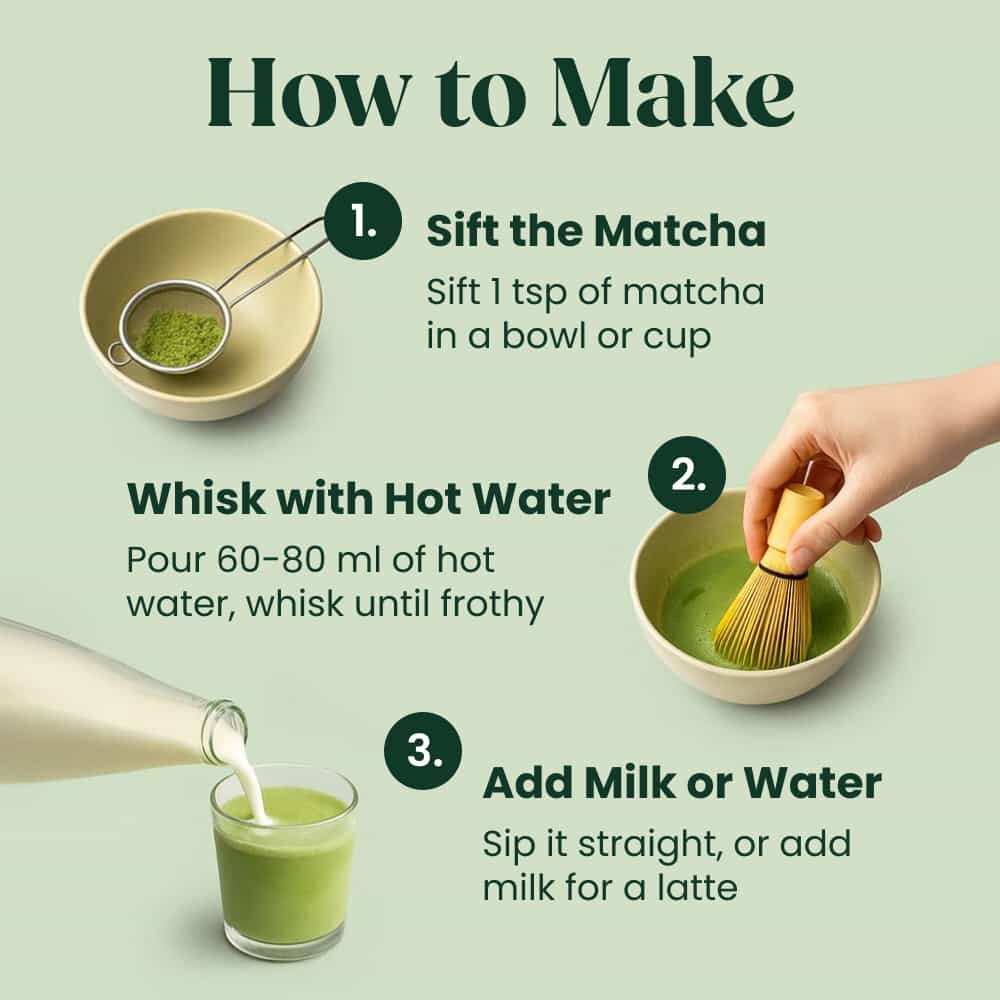 How to Make

1.

Sift the Matcha

Sift 1 tsp of matcha in a bowl or cup

2.

Whisk with Hot Water

Pour 60-80 ml of hot water, whisk until frothy

3.

Add Milk or Water

Sip it straight, or add milk for a latte